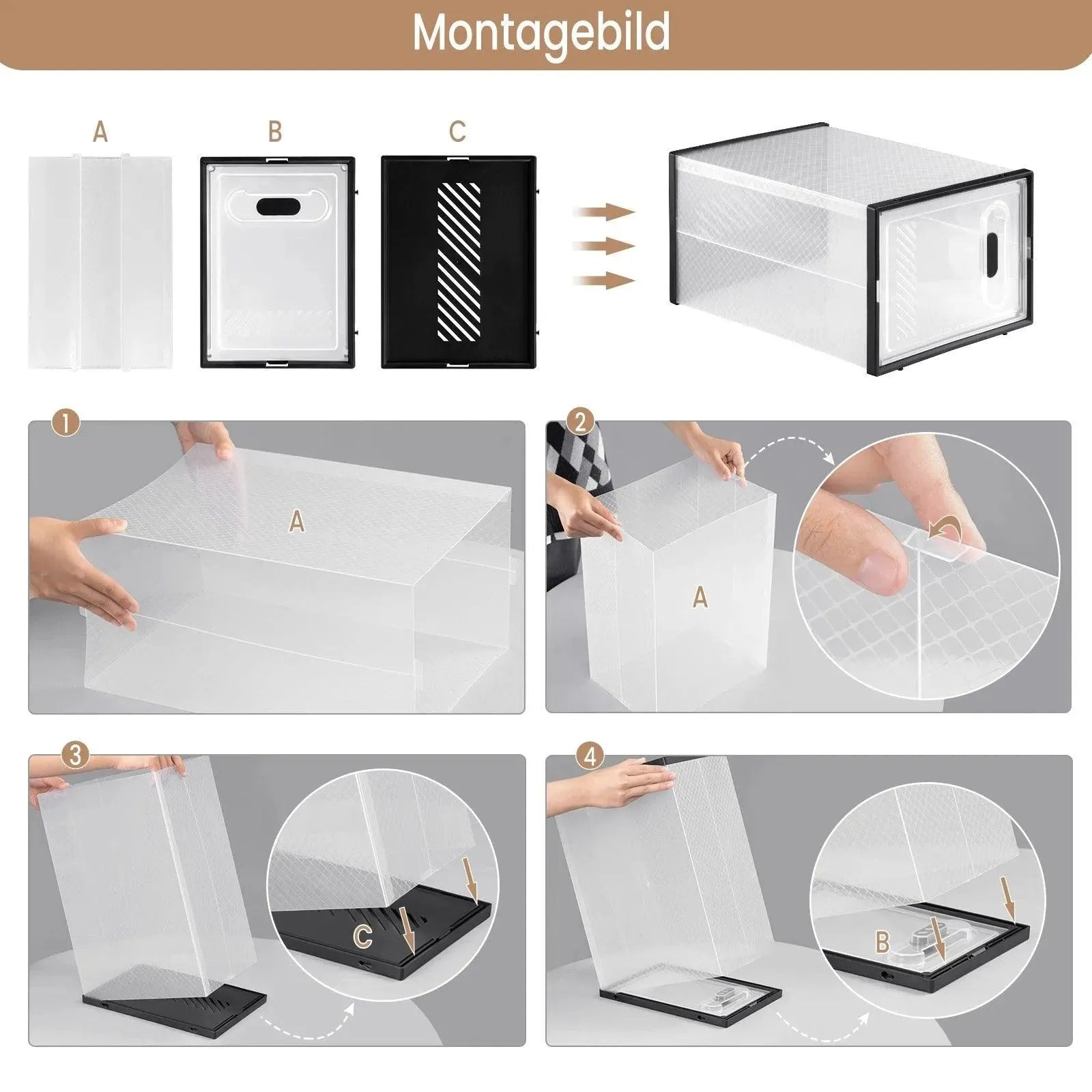 Montagebild

A

B

C

1

A

2

A

3

C

4

B