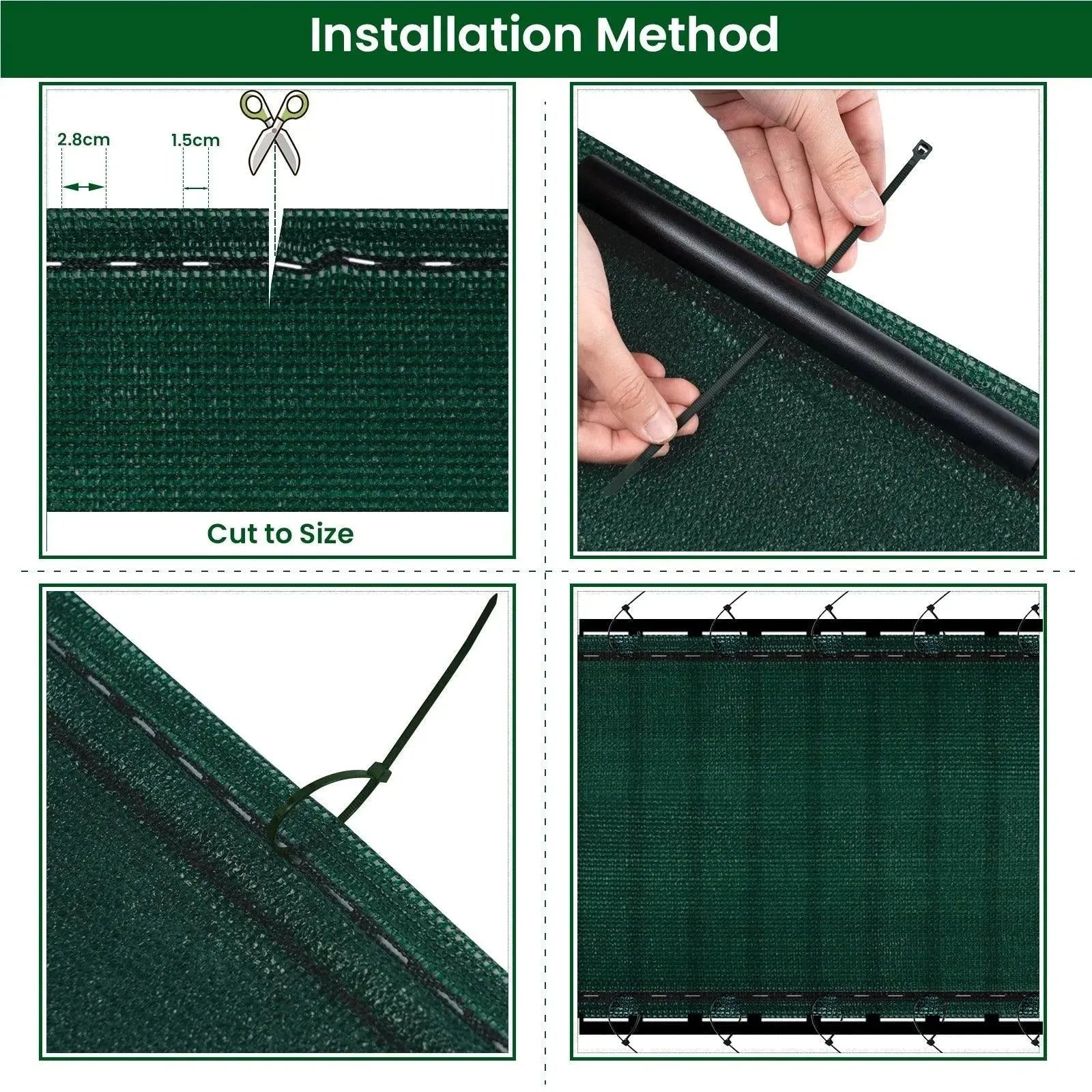 Installation Method

2.8cm

1.5cm

Cut to Size