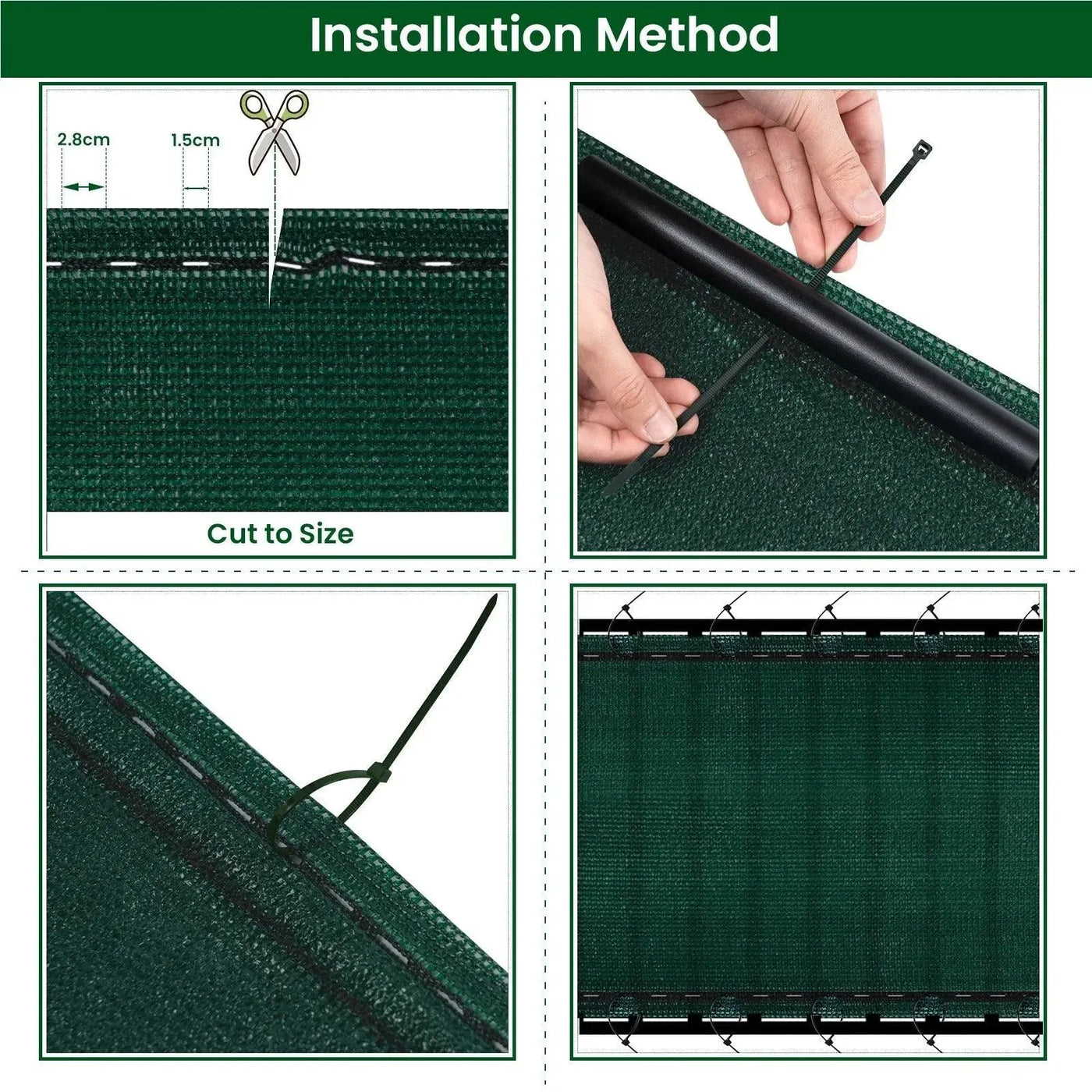 Installation Method

2.8cm

1.5cm

Cut to Size