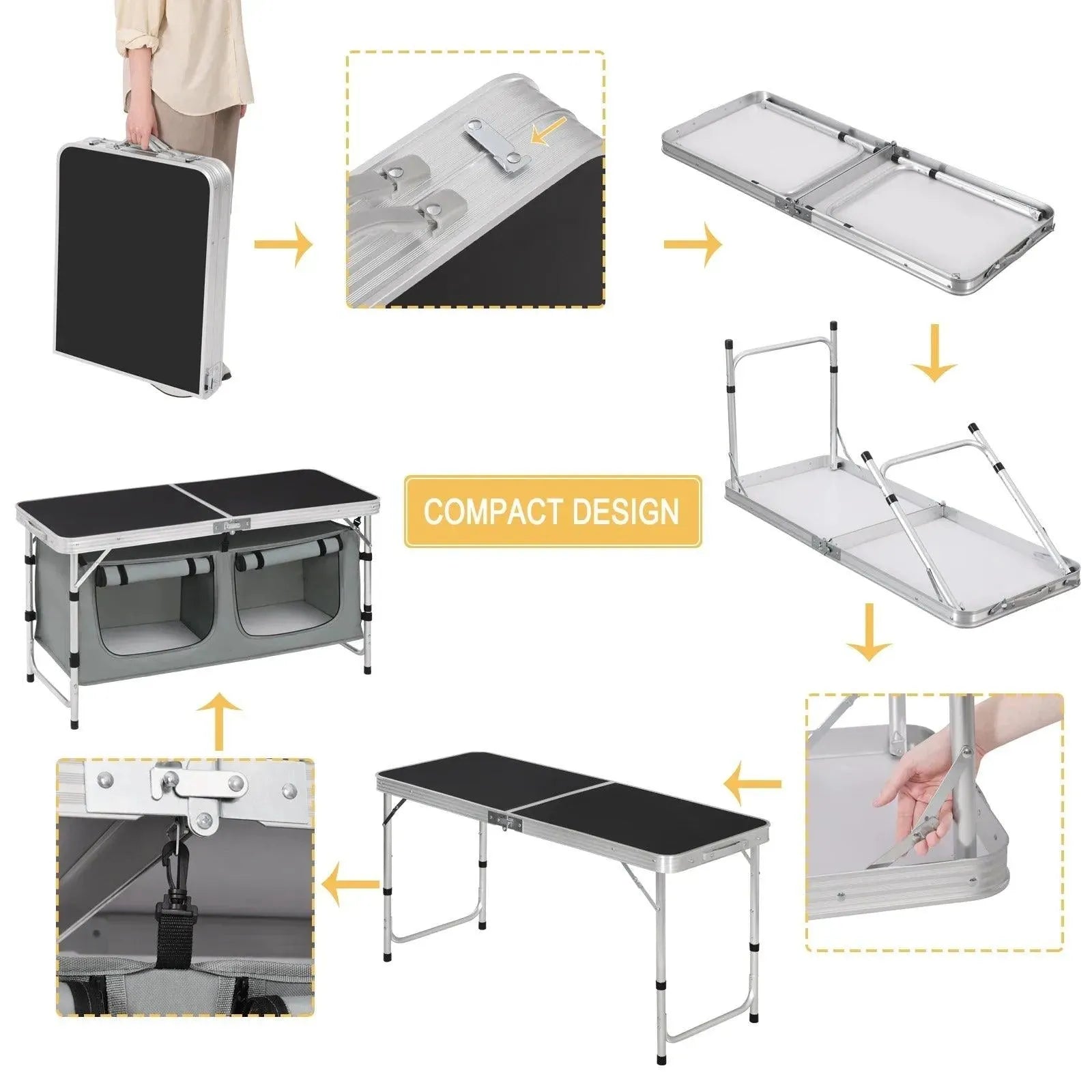 COMPACT DESIGN