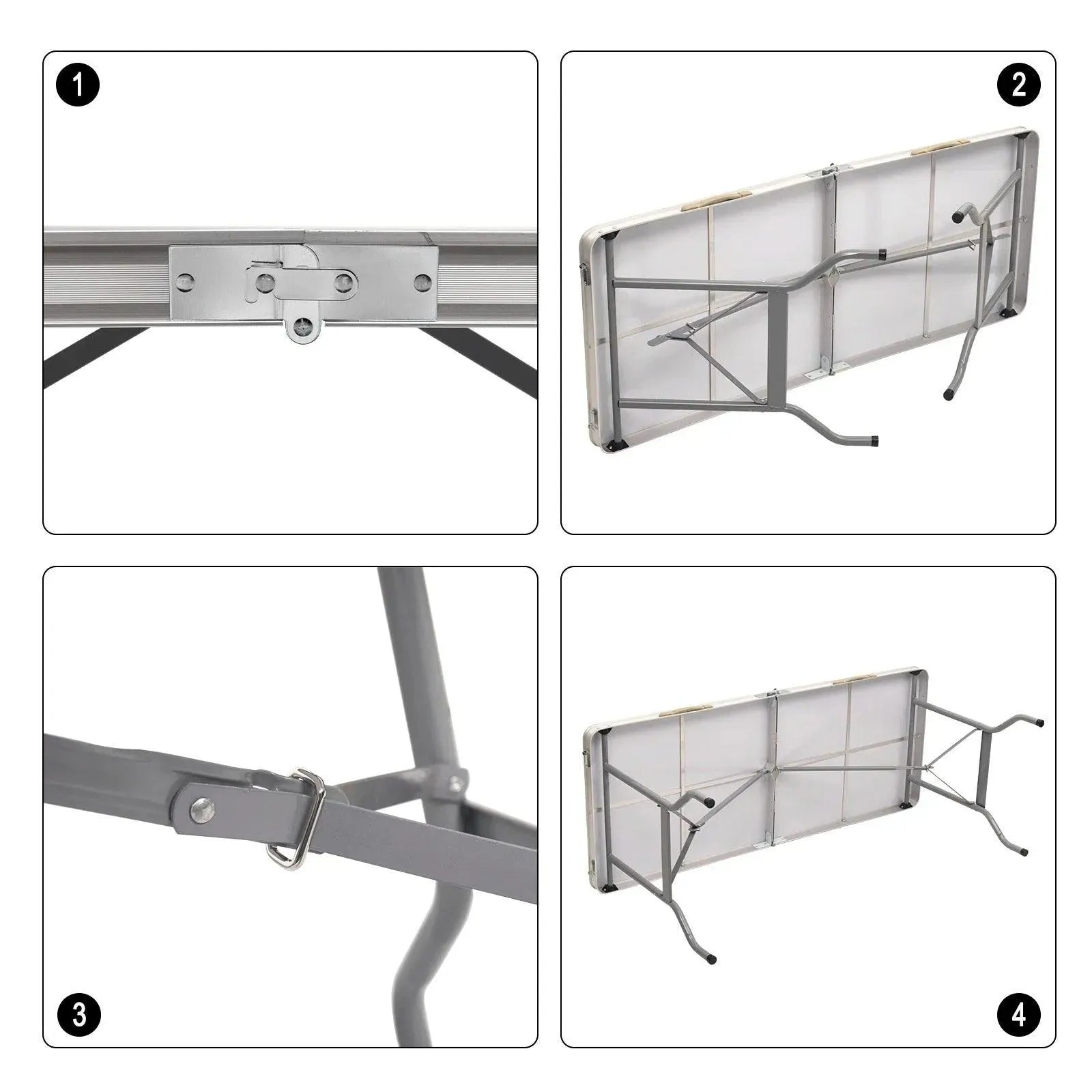 1

2

3

4