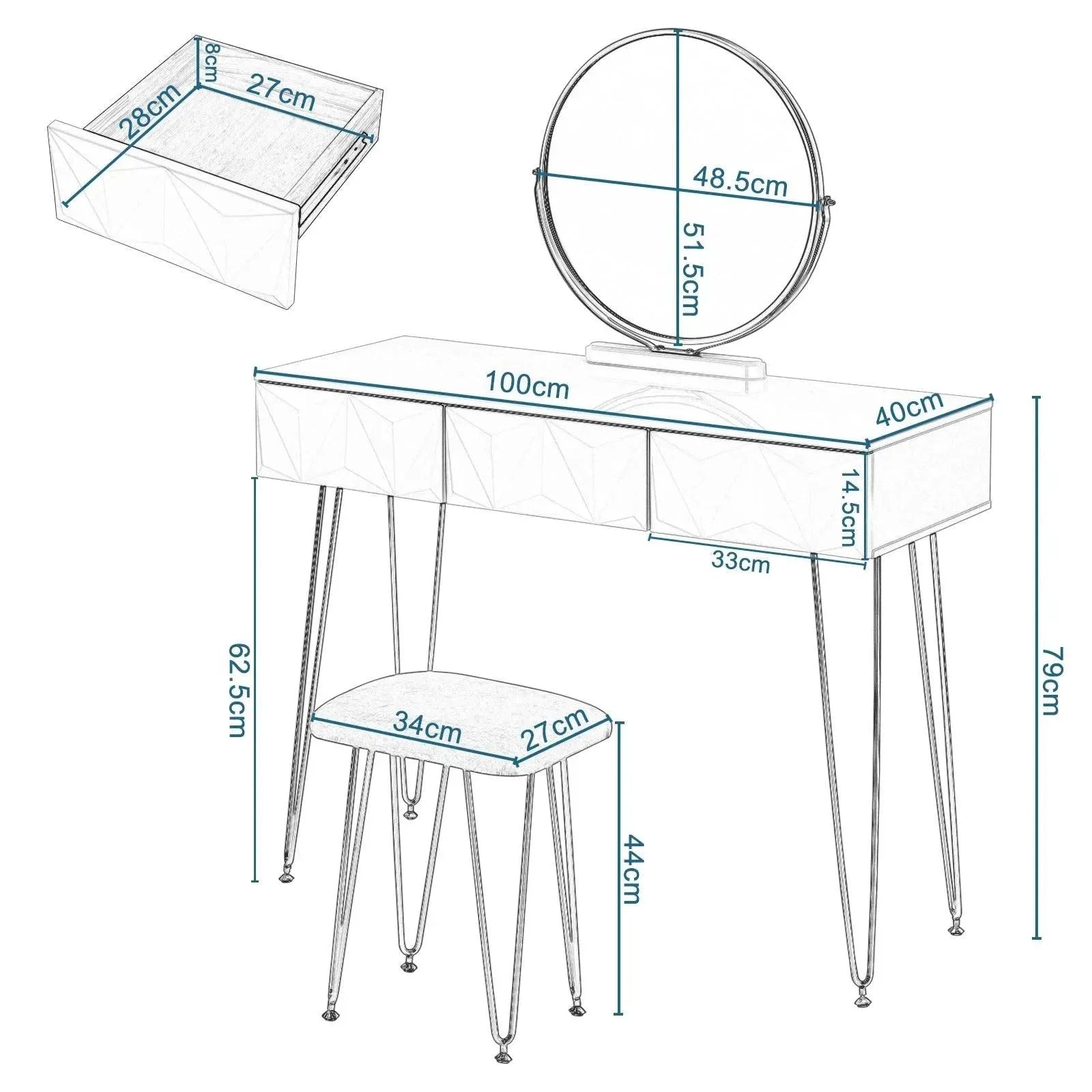 8cm
27cm
28cm
48.5cm
51.5cm
100cm
40cm
14.5cm
33cm
62.5cm
79cm
34cm
27cm
44cm